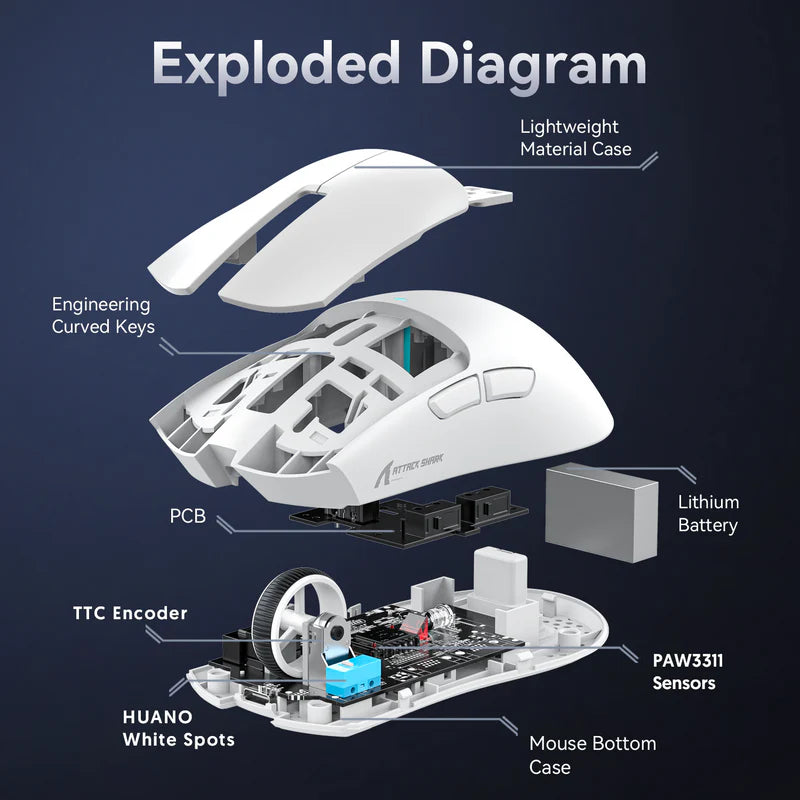 Exploded Diagram

Lightweight Material Case

Engineering Curved Keys

ATTACK SHARK

PCB

Lithium Battery

TTC Encoder

PAW3311 Sensors

HUANO White Spots

Mouse Bottom Case